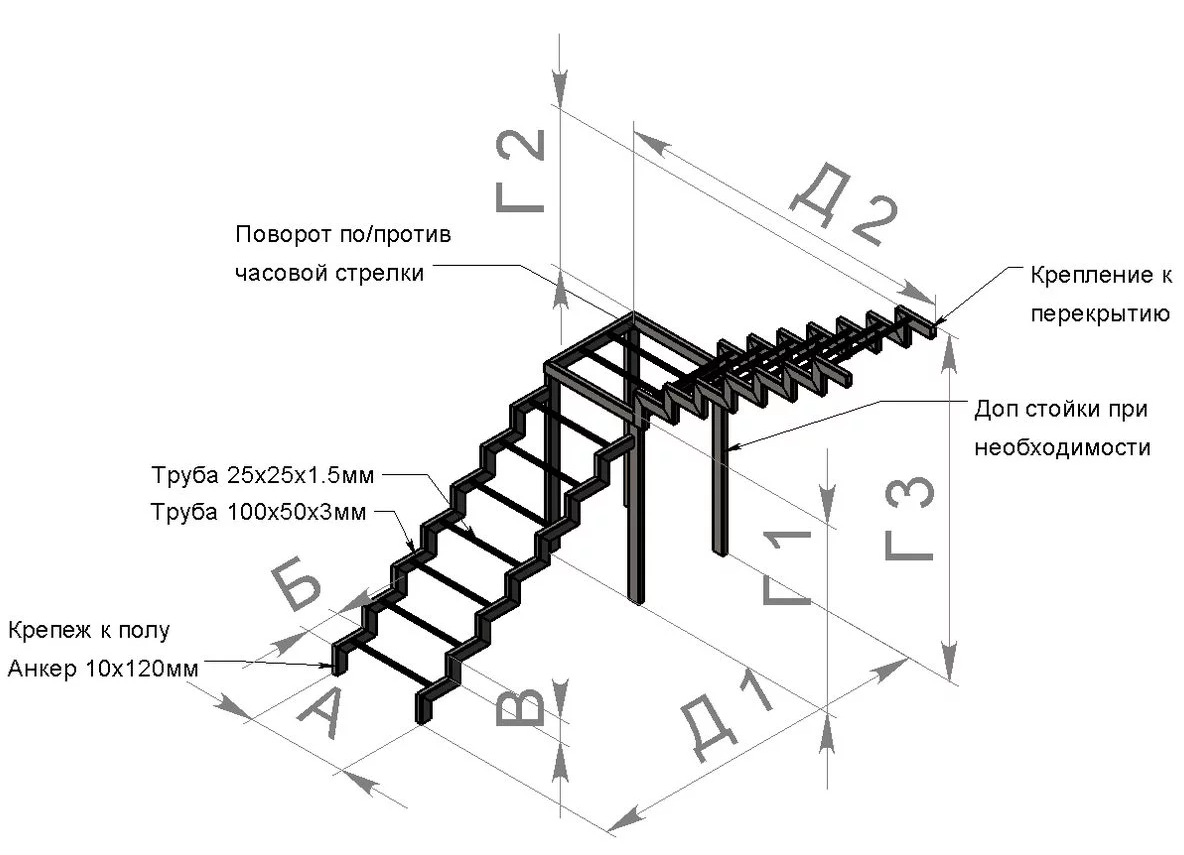 Г2

Д2

Поворот по/против часовой стрелки

Крепление к перекрытию

Доп стойки при необходимости

Труба 25х25х1.5мм

Труба 100х50х3мм

Г3

Г1

Б

Крепеж к полу

Анкер 10х120мм

А

В

Д1