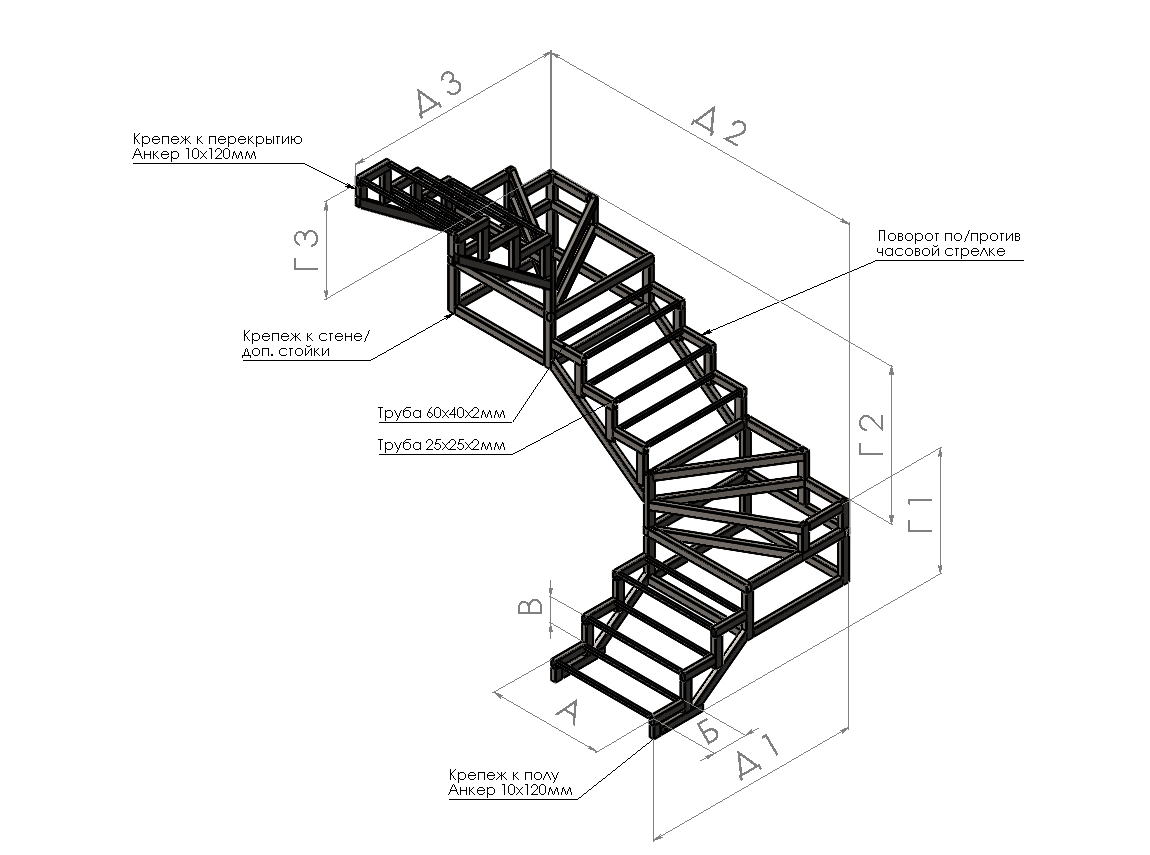 Д3

Д2

Крепеж к перекрытию
Анкер 10х120мм

Г3

Поворот по/против
часовой стрелке

Крепеж к стене/
доп. стойки

Труба 60х40х2мм

Труба 25х25х2мм

Г2

Г1

В

А

Б

Д1

Крепеж к полу
Анкер 10х120мм